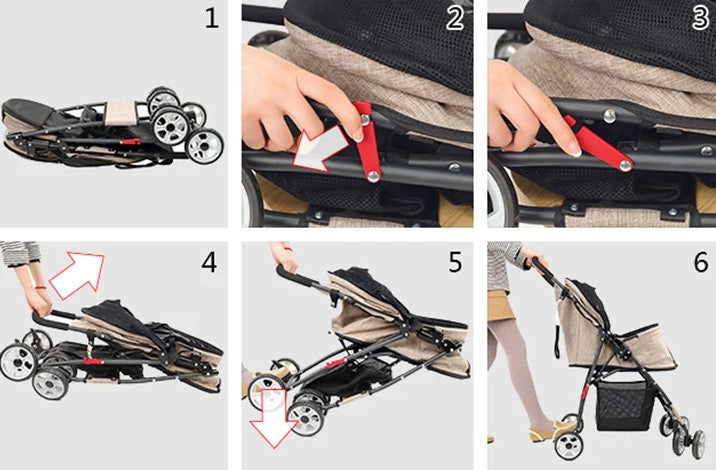 1
2
3
4
5
6